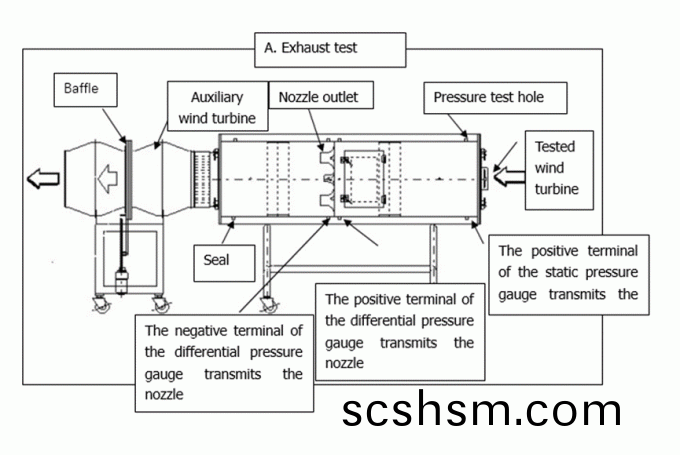 A. Exhaust test

Baffle

Auxiliary wind turbine

Nozzle outlet

Pressure test hole

Tested wind turbine

Seal

The positive terminal of the static pressure gauge transmits the

The positive terminal of the differential pressure gauge transmits the nozzle

The negative terminal of the differential pressure gauge transmits the nozzle

scshsm.com